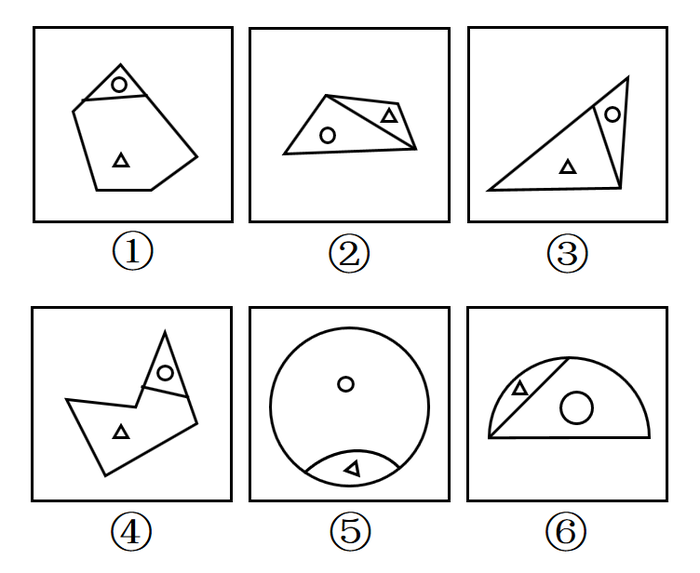 ①
②
③
④
⑤
⑥